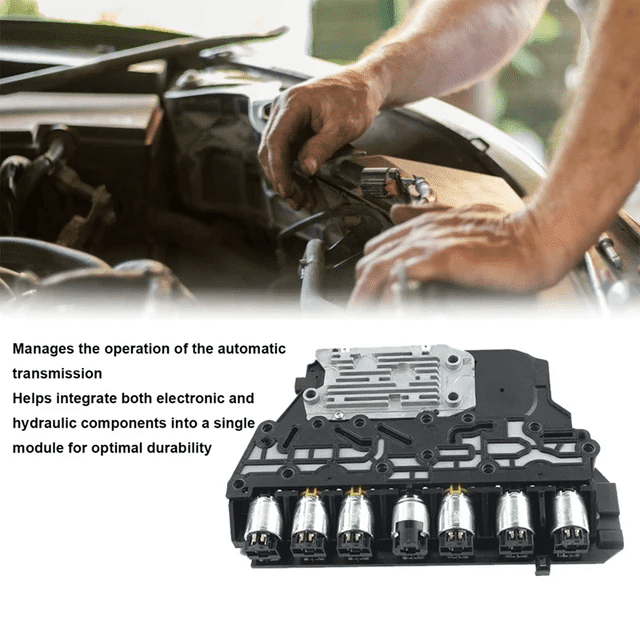 Manages the operation of the automatic transmission
Helps integrate both electronic and hydraulic components into a single module for optimal durability