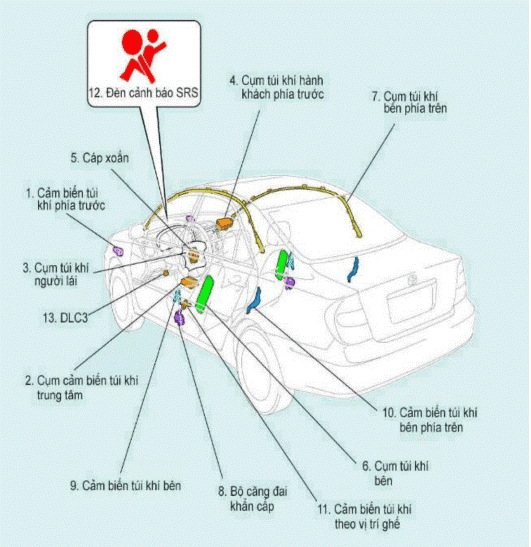 12. Đèn cảnh báo SRS

4. Cụm túi khí hành khách phía trước

7. Cụm túi khí bên phía trên

5. Cáp xoắn

1. Cảm biến túi khí phía trước

3. Cụm túi khí người lái

13. DLC3

2. Cụm cảm biến túi khí trung tâm

10. Cảm biến túi khí bên phía trên

6. Cụm túi khí bên

9. Cảm biến túi khí bên

8. Bộ căng đai khẩn cấp

11. Cảm biến túi khí theo vị trí ghế