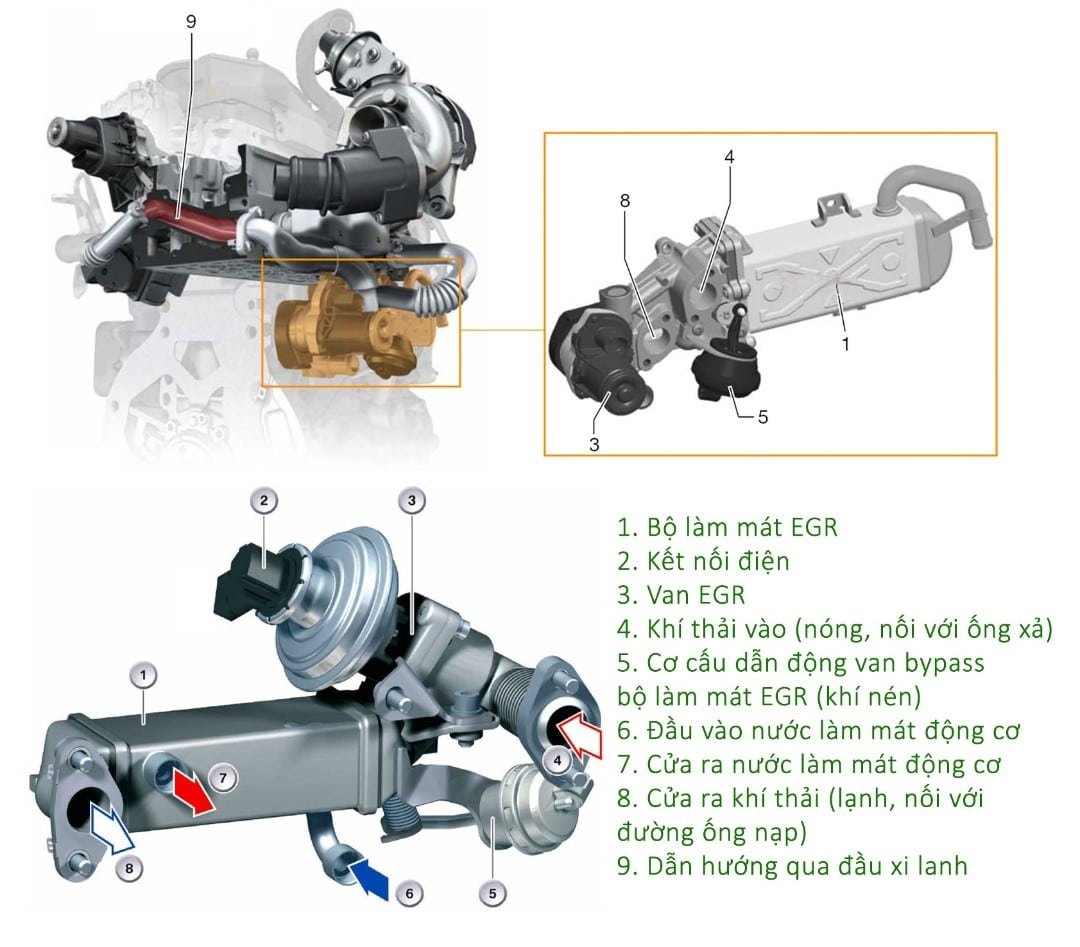 9

4

8

1

5

3

2

3

1

4

7

8

6

5

1. Bộ làm mát EGR
2. Kết nối điện
3. Van EGR
4. Khí thải vào (nóng, nối với ống xả)
5. Cơ cấu dẫn động van bypass bộ làm mát EGR (khí nén)
6. Đầu vào nước làm mát động cơ
7. Cửa ra nước làm mát động cơ
8. Cửa ra khí thải (lạnh, nối với đường ống nạp)
9. Dẫn hướng qua đầu xi lanh